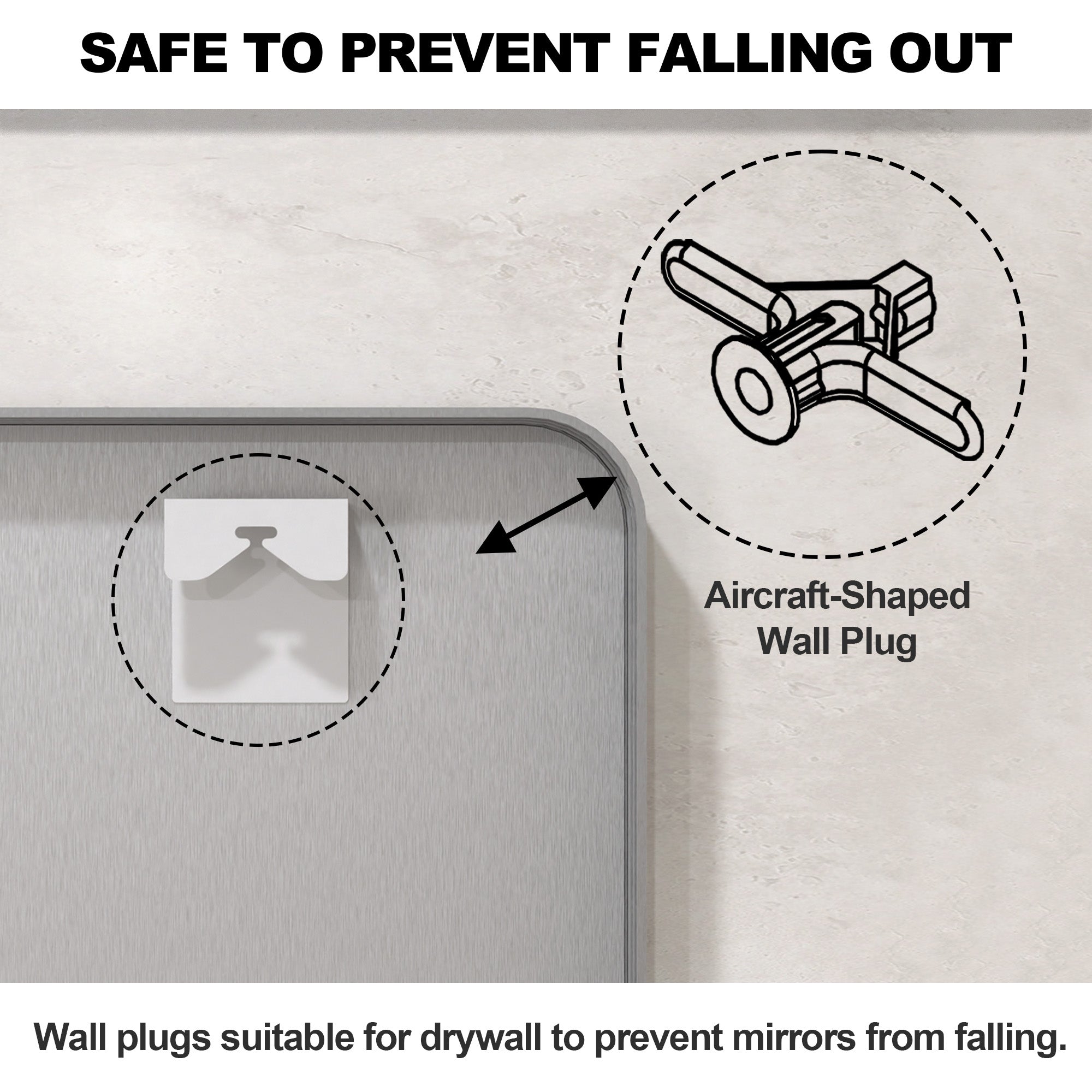 SAFE TO PREVENT FALLING OUT

Aircraft-Shaped Wall Plug

Wall plugs suitable for drywall to prevent mirrors from falling.