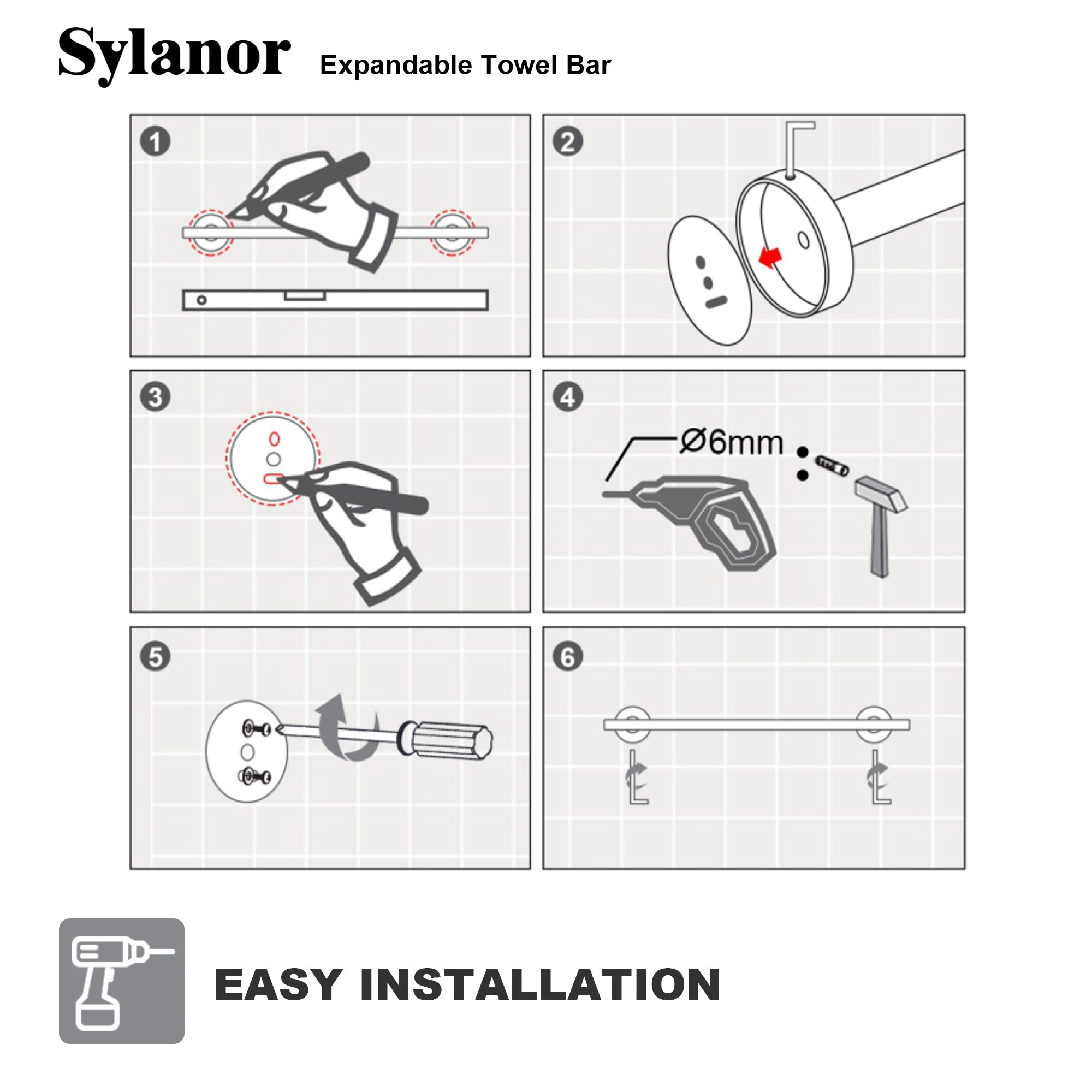 Sylanor Expandable Towel Bar

1

2

3

4

Ø6mm

5

6

EASY INSTALLATION