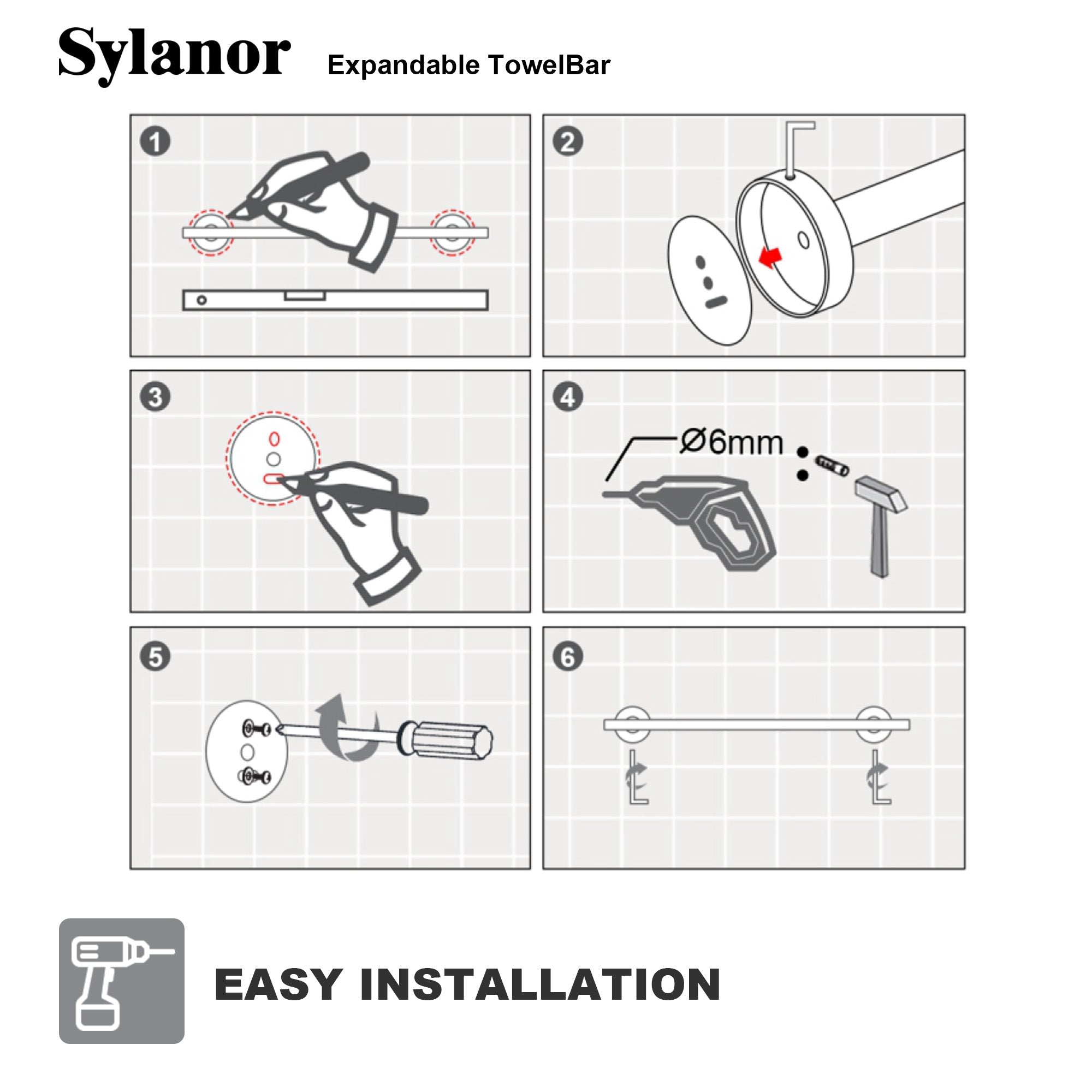 Sylanor Expandable TowelBar

1

2

3

4

Ø6mm

5

6

EASY INSTALLATION